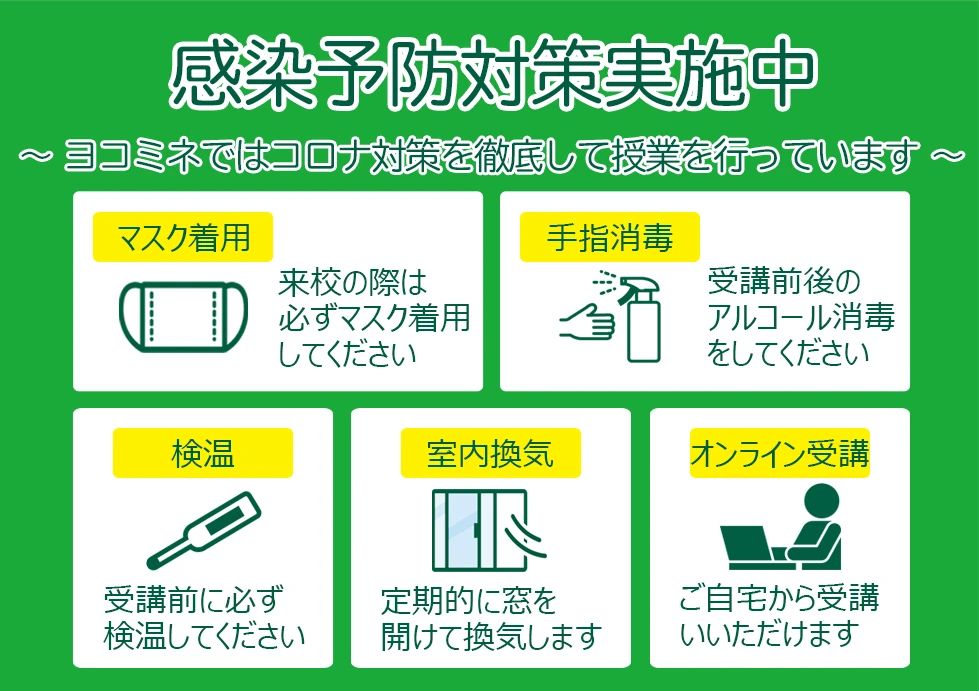 感染予防対策実施中

～ ヨコミネではコロナ対策を徹底して授業を行っています ～

マスク着用

来校の際は必ずマスク着用してください

手指消毒

受講前後のアルコール消毒をしてください

検温

受講前に必ず検温してください

室内換気

定期的に窓を開けて換気します

オンライン受講

ご自宅から受講いいただけます