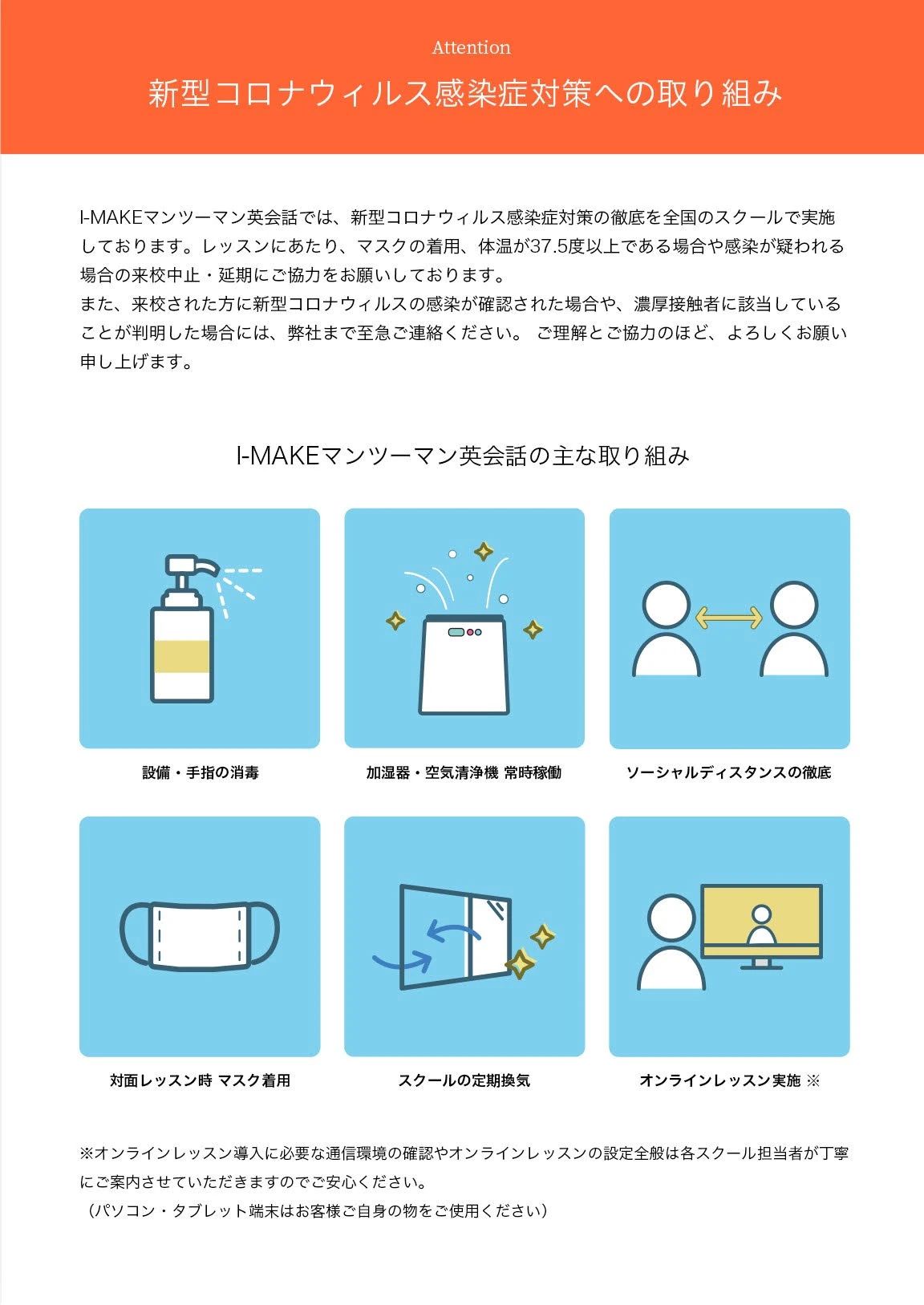 Attention

新型コロナウィルス感染症対策への取り組み

I-MAKEマンツーマン英会話では、新型コロナウィルス感染症対策の徹底を全国のスクールで実施しております。レッスンにあたり、マスクの着用、体温が37.5度以上である場合や感染が疑われる場合の来校中止・延期にご協力をお願いしております。
また、来校された方に新型コロナウィルスの感染が確認された場合や、濃厚接触者に該当していることが判明した場合には、弊社まで至急ご連絡ください。 ご理解とご協力のほど、よろしくお願い申し上げます。

I-MAKEマンツーマン英会話の主な取り組み

設備・手指の消毒

加湿器・空気清浄機 常時稼働

ソーシャルディスタンスの徹底

対面レッスン時 マスク着用

スクールの定期換気

オンラインレッスン実施 ※

※オンラインレッスン導入に必要な通信環境の確認やオンラインレッスンの設定全般は各スクール担当者が丁寧にご案内させていただきますのでご安心ください。
（パソコン・タブレット端末はお客様ご自身の物をご使用ください）